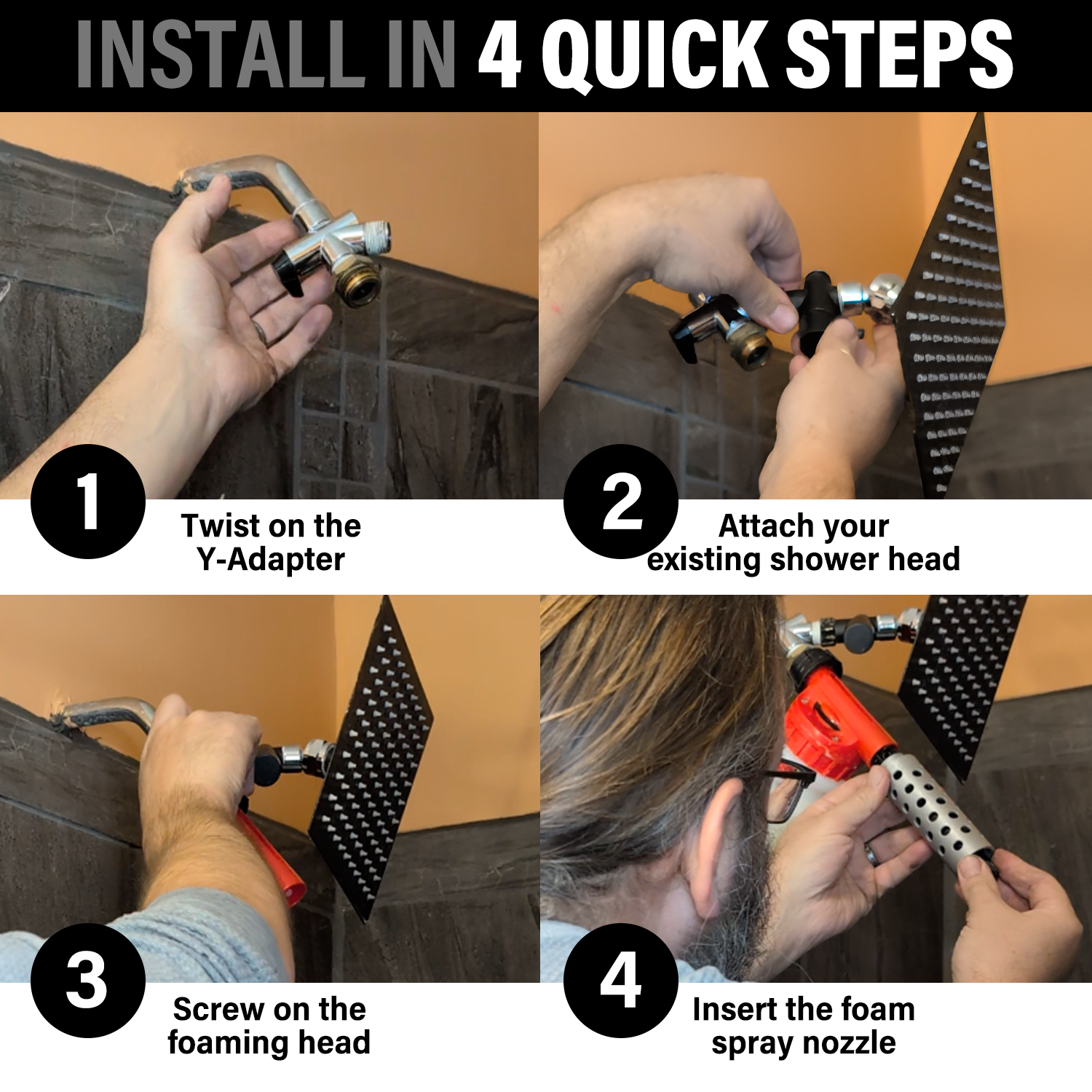 INSTALL IN 4 QUICK STEPS

1
Twist on the Y-Adapter

2
Attach your existing shower head

3
Screw on the foaming head

4
Insert the foam spray nozzle