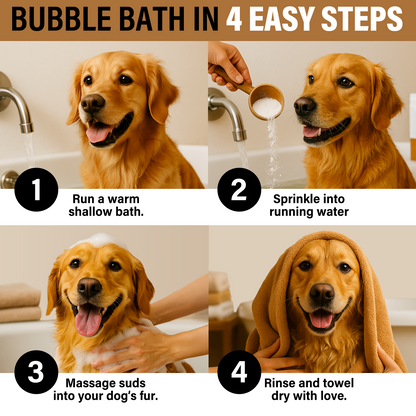 BUBBLE BATH IN 4 EASY STEPS

1
Run a warm shallow bath.

2
Sprinkle into running water

3
Massage suds into your dog's fur.

4
Rinse and towel dry with love.